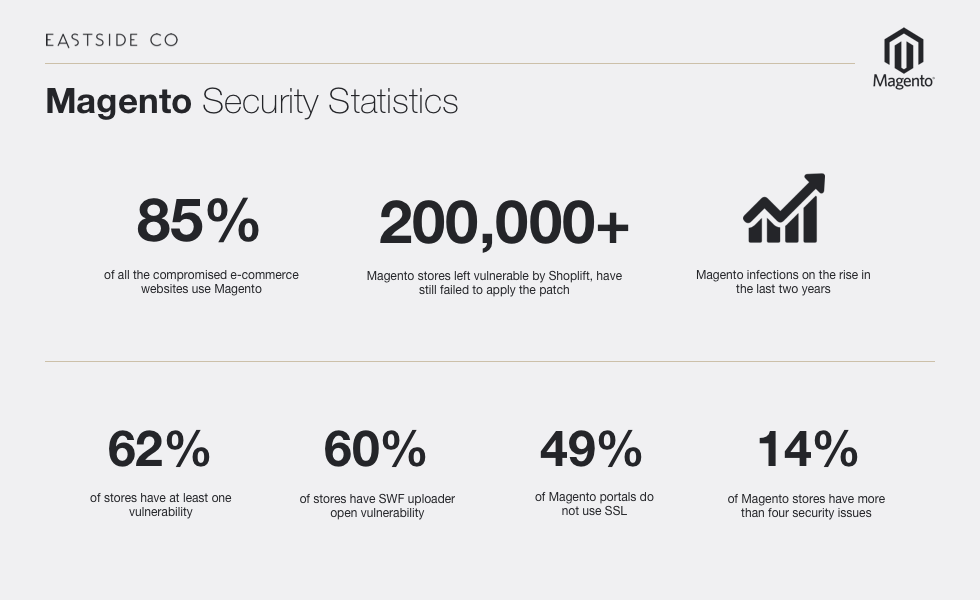 EASTSIDE CO

Magento

Magento Security Statistics

85%

of all the compromised e-commerce websites use Magento

200,000+

Magento stores left vulnerable by Shoplift, have still failed to apply the patch

Magento infections on the rise in the last two years

62%

of stores have at least one vulnerability

60%

of stores have SWF uploader open vulnerability

49%

of Magento portals do not use SSL

14%

of Magento stores have more than four security issues